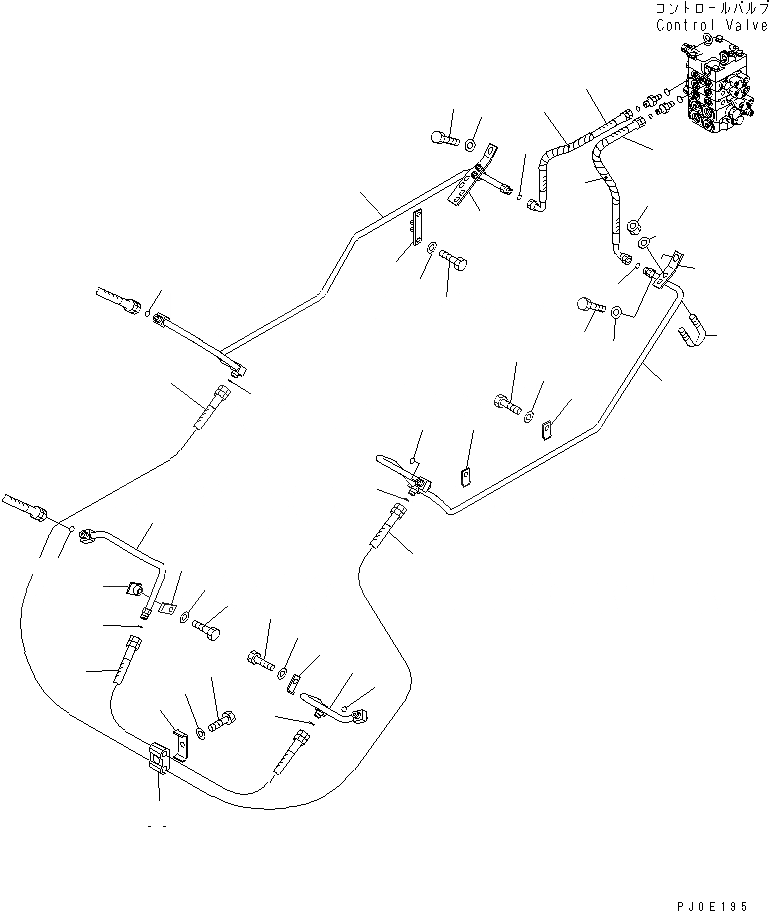 コントロールバルブ
Control Valve

PJ0E195