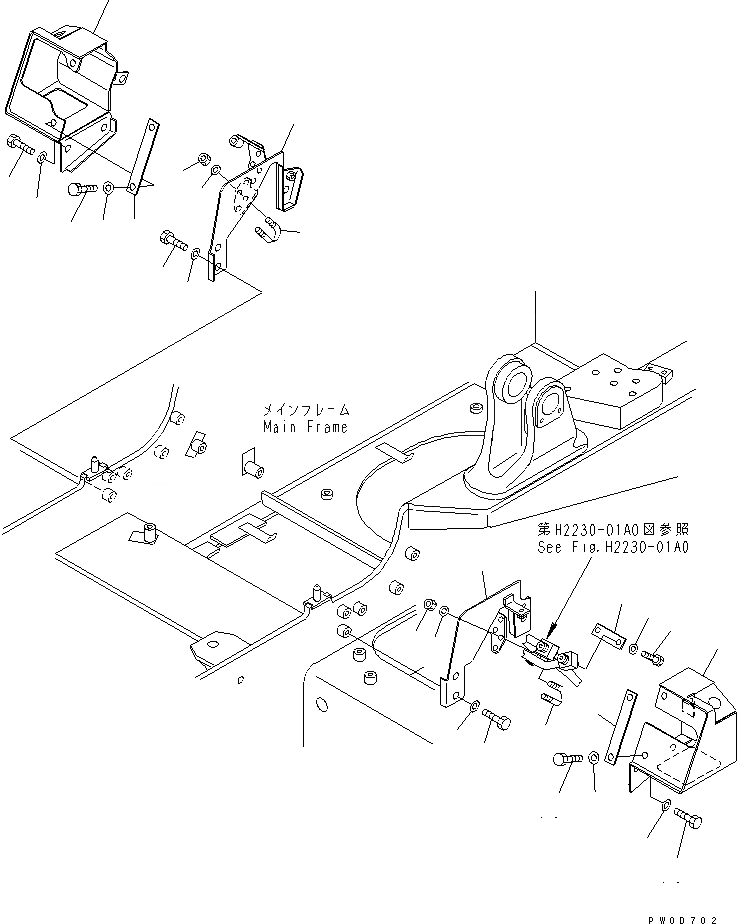 メインフレーム
Main Frame

第H2230-01A0図参照
See Fig.H2230-01A0

PW0D702