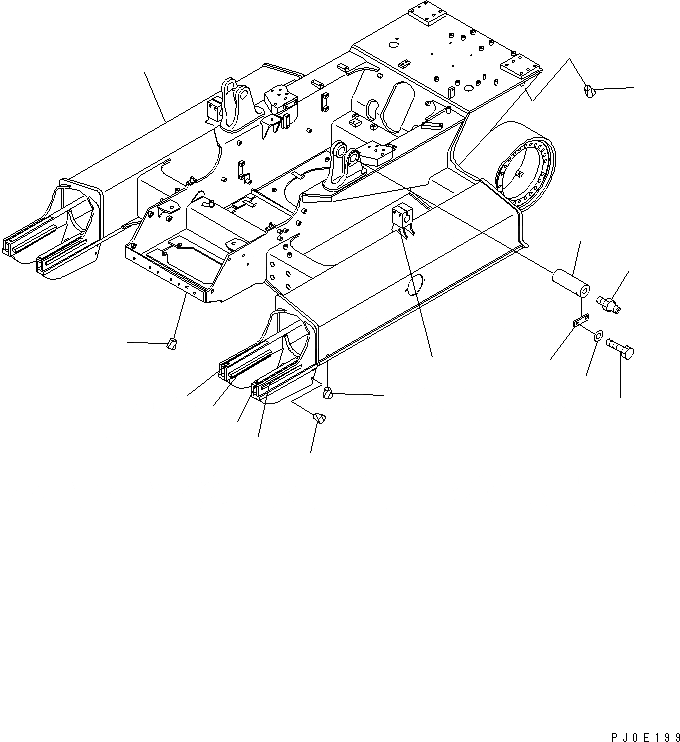 PJ0E199