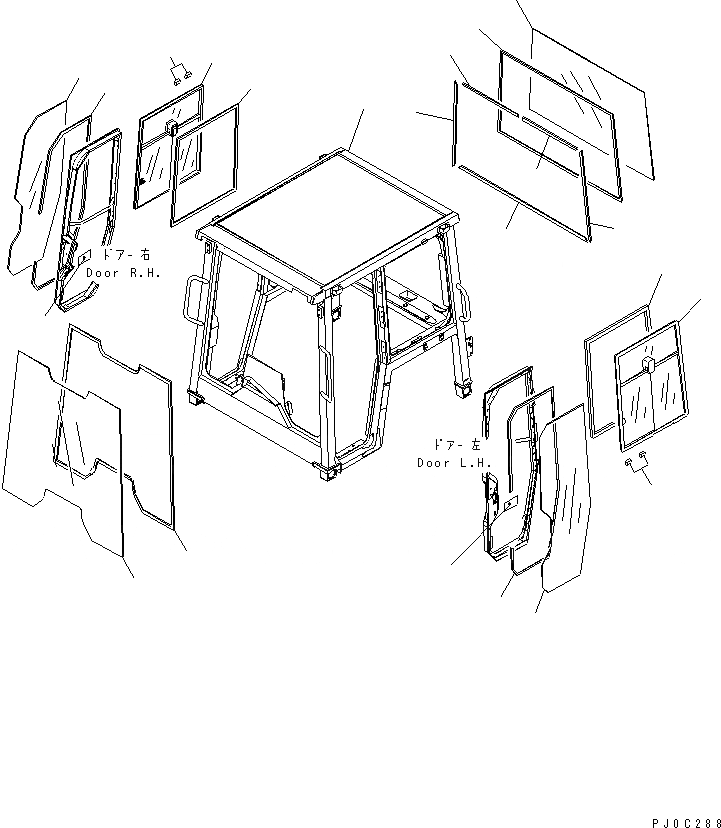 ドアー右
Door R.H.

ドアー左
Door L.H.

PJ0C288