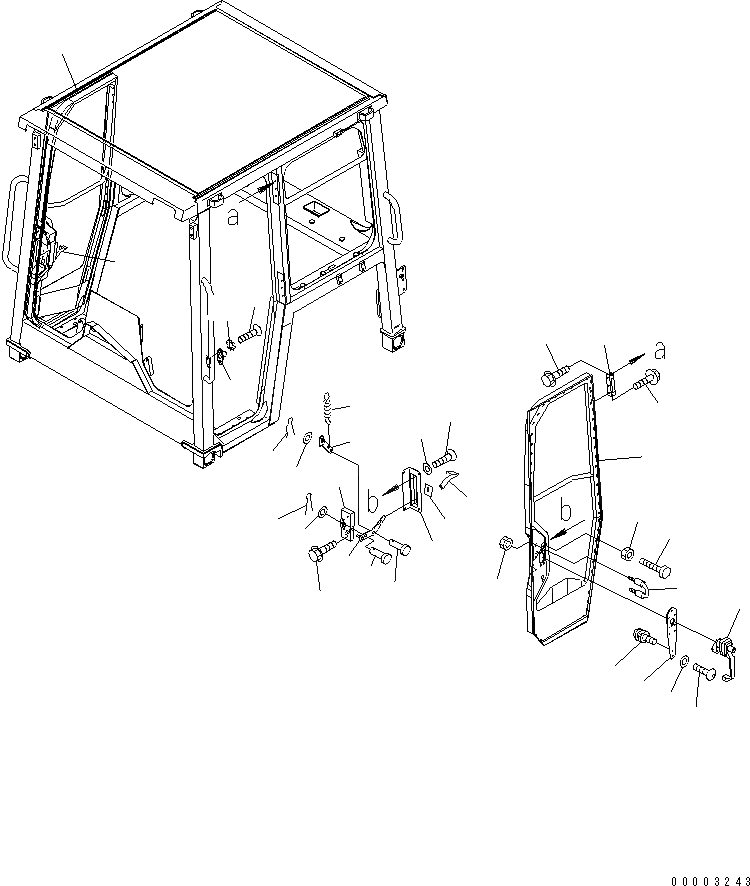 a

a

b

b

00003243