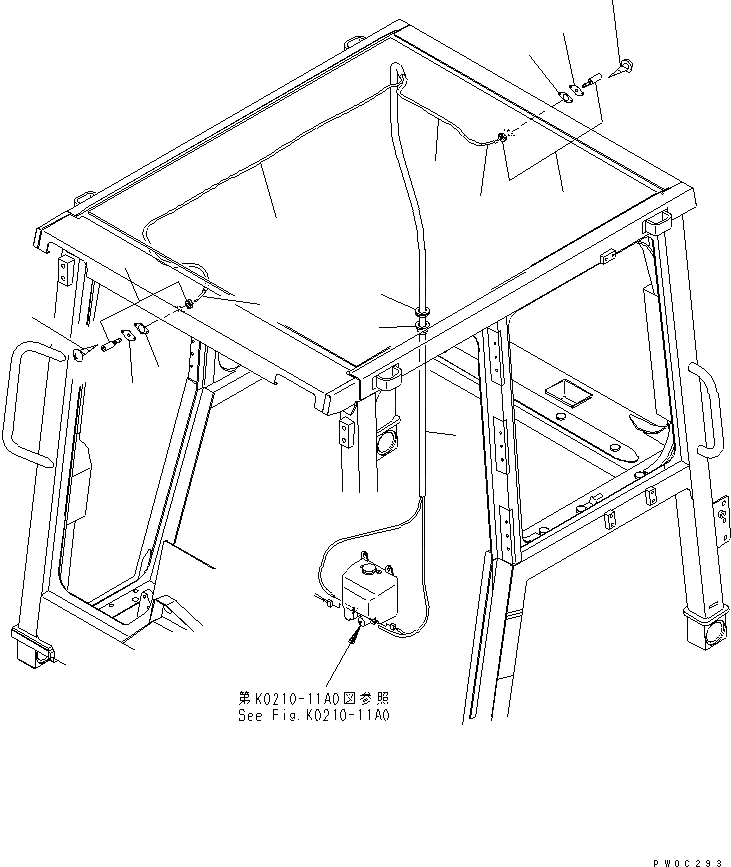 第K0210-11A0図参照
See Fig.K0210-11A0

PW0C293