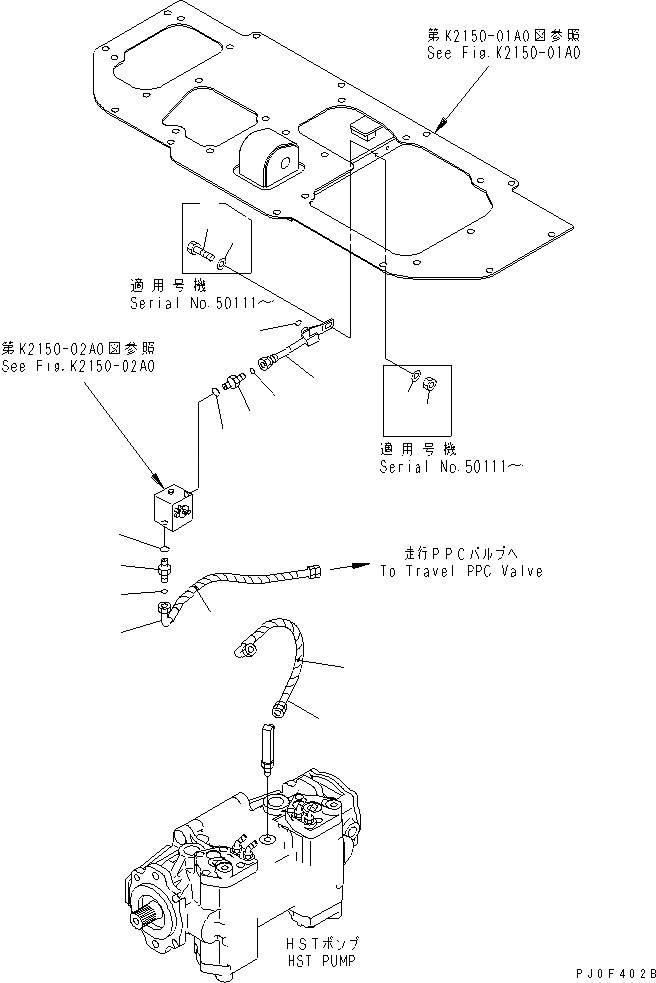 第K2150-01A0図参照
See Fig.K2150-01A0

適用号機
Serial No.50111～

第K2150-02A0図参照
See Fig.K2150-02A0

適用号機
Serial No.50111～

走行PPCバルブへ
To Travel PPC Valve

HSTポンプ
HST PUMP

PJ0F402B