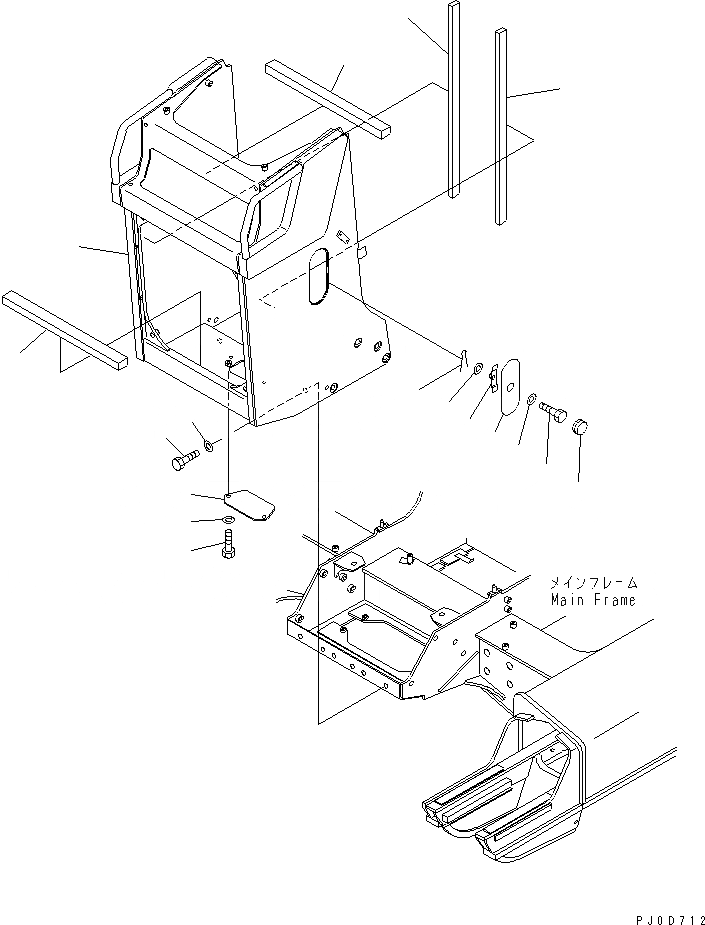 メインフレーム
Main Frame

PJ0D712