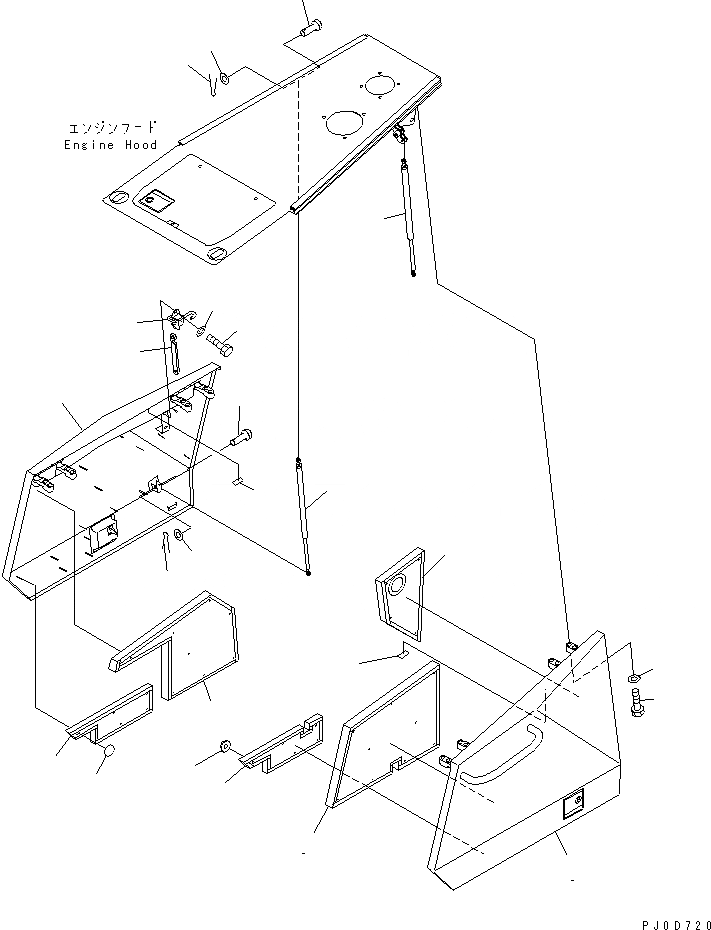 エンジンフード
Engine Hood

PJ0D720