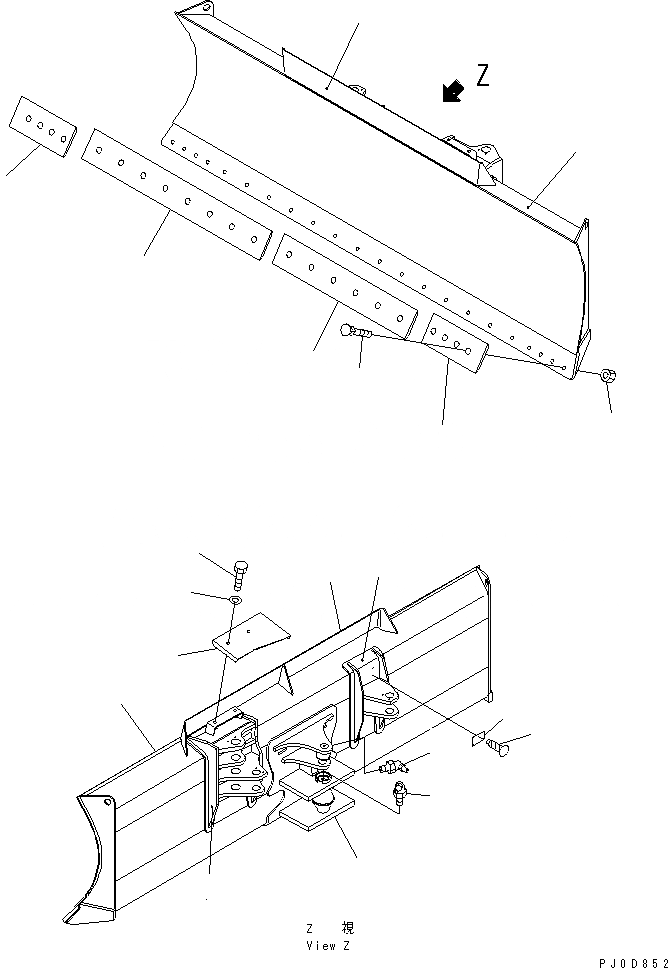 Z

Z 視
View Z

PJ0D852