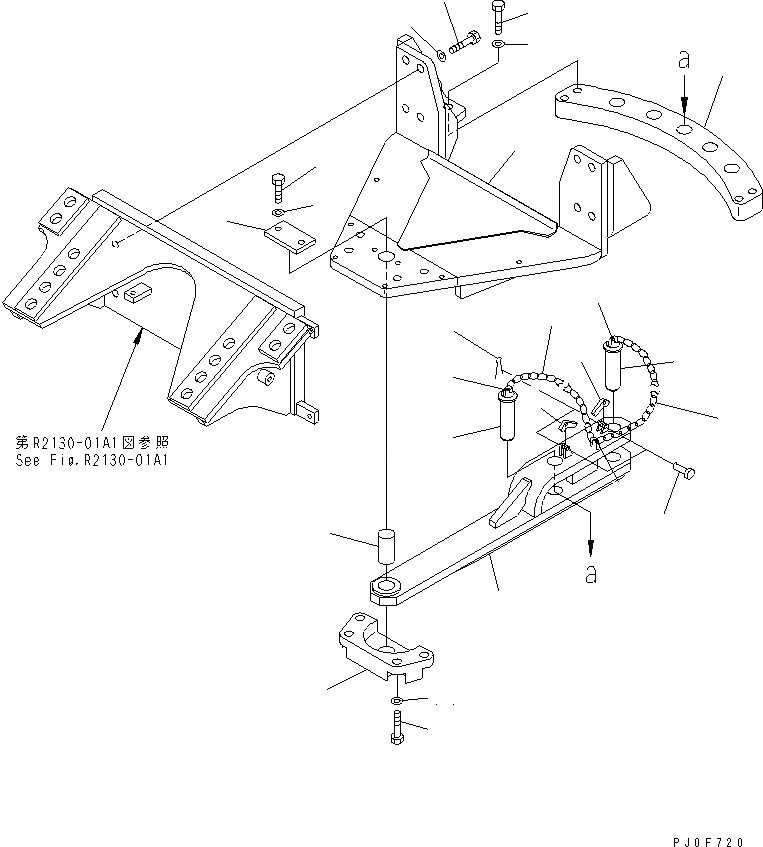 a

第R2130-01A1図参照
See Fig.R2130-01A1

a

PJ0F720