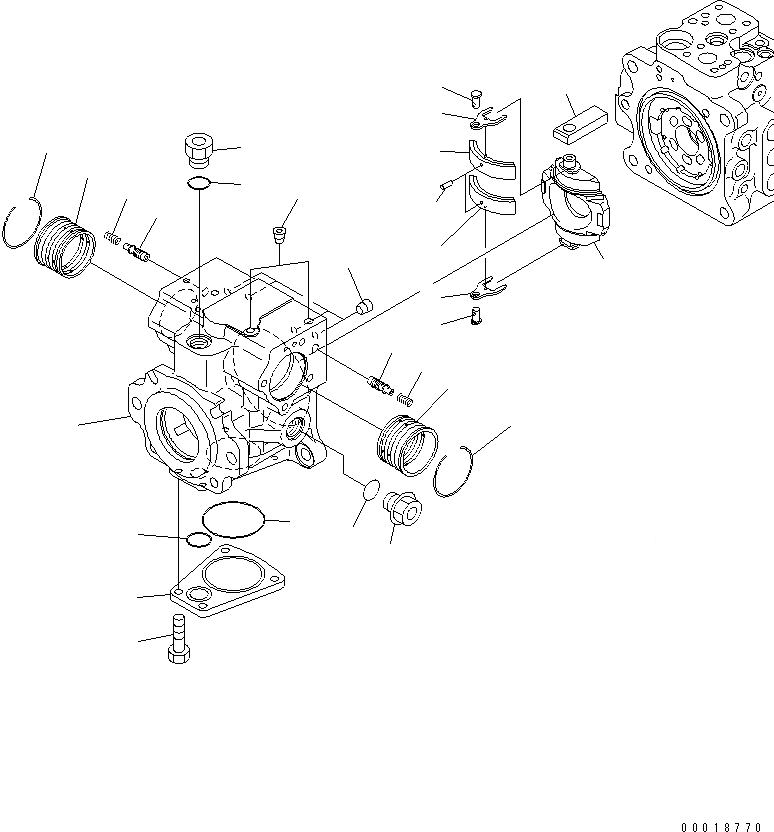 00018770