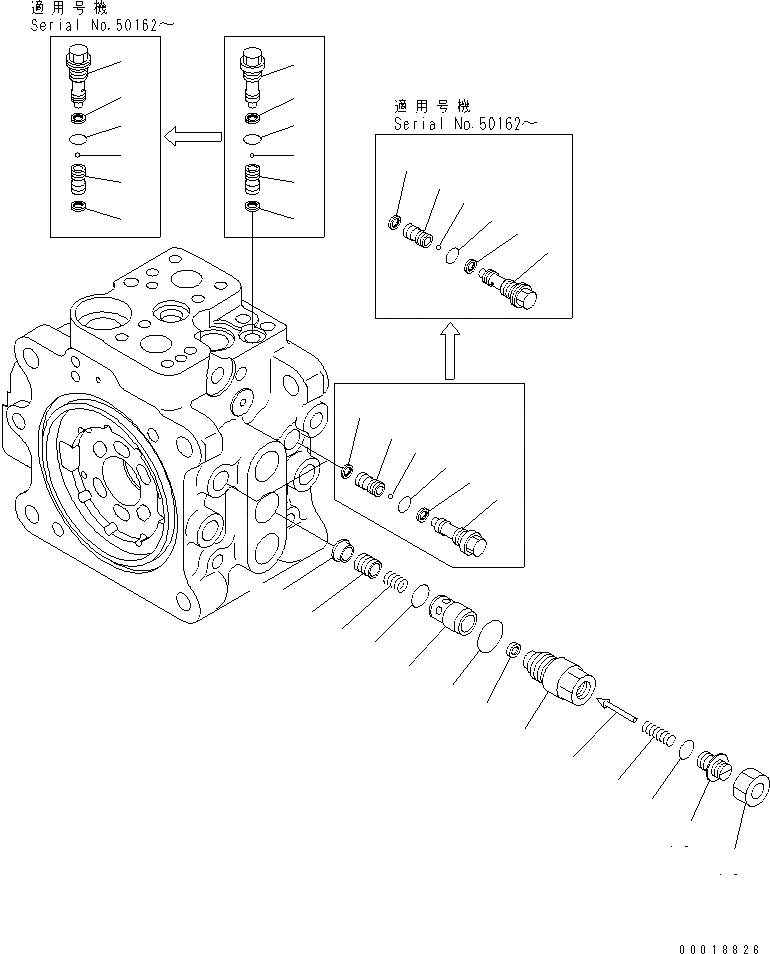 適用号機
Serial No.50162～

適用号機
Serial No.50162～

00018826