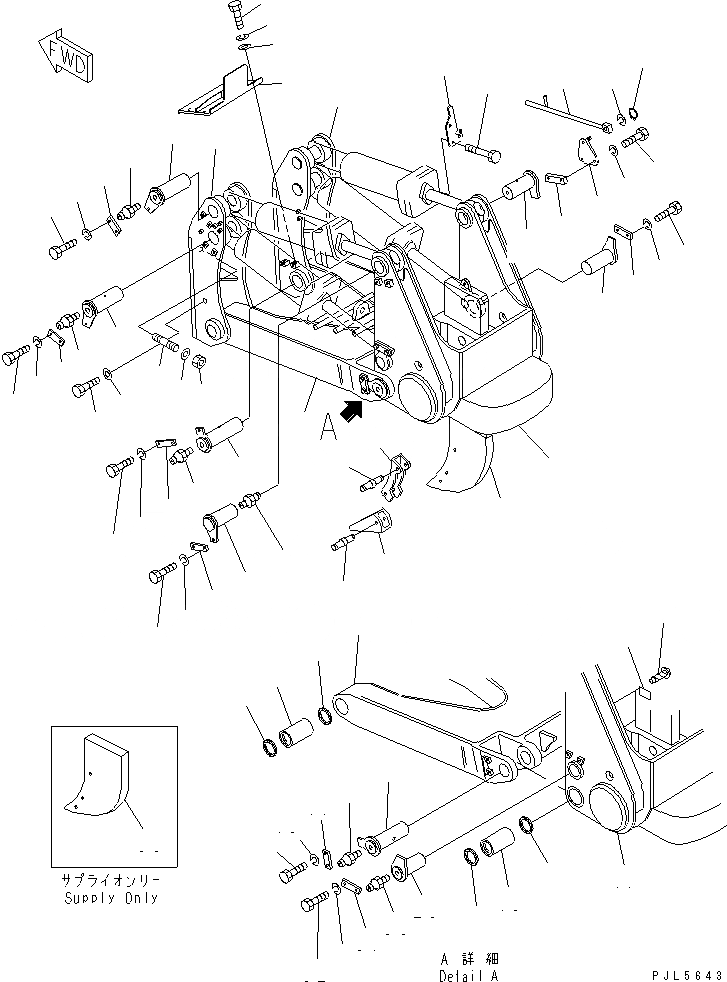 FWD

A

サプライオンリー
Supply Only

A 詳 細
Detail A

PJL5643