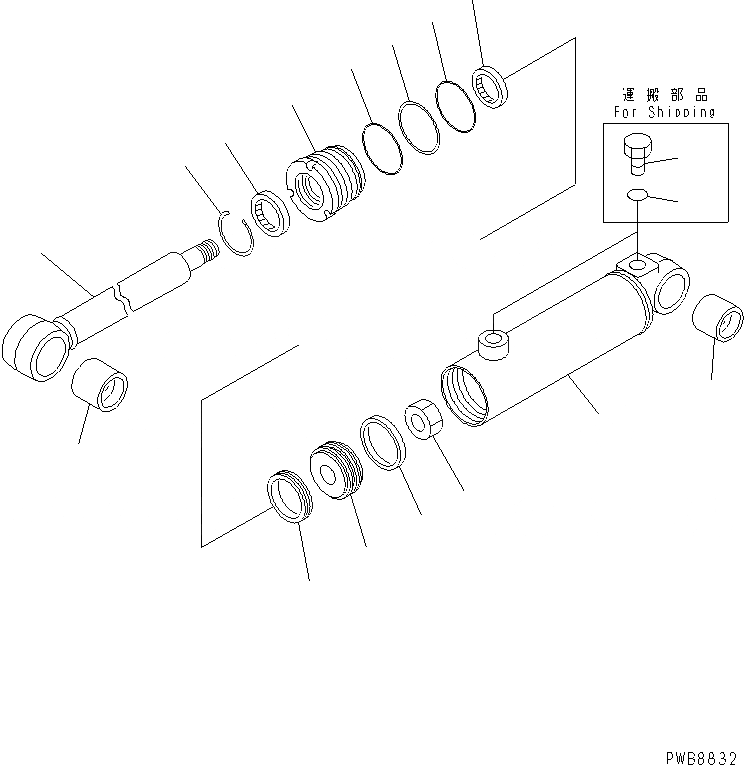 運搬部品
For Shipping

PWB8832