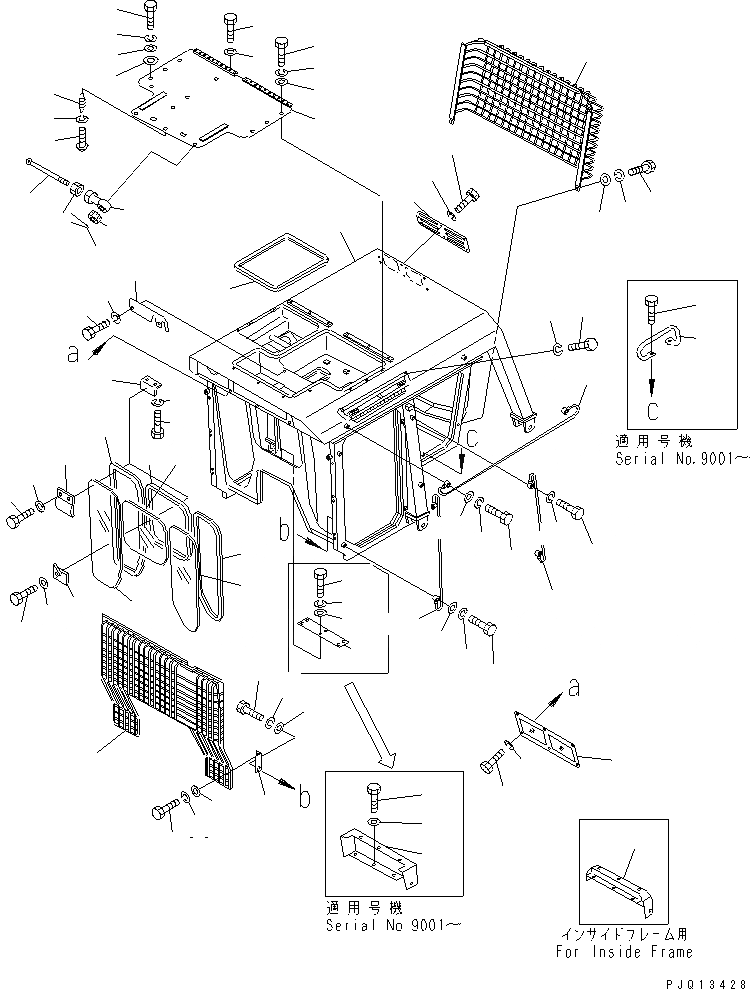 a
C
C
適用号機
Serial No.9001~
b
a
b
適用号機
Serial No 9001~
インサイドフレーム用
For Inside Frame
PJ013428