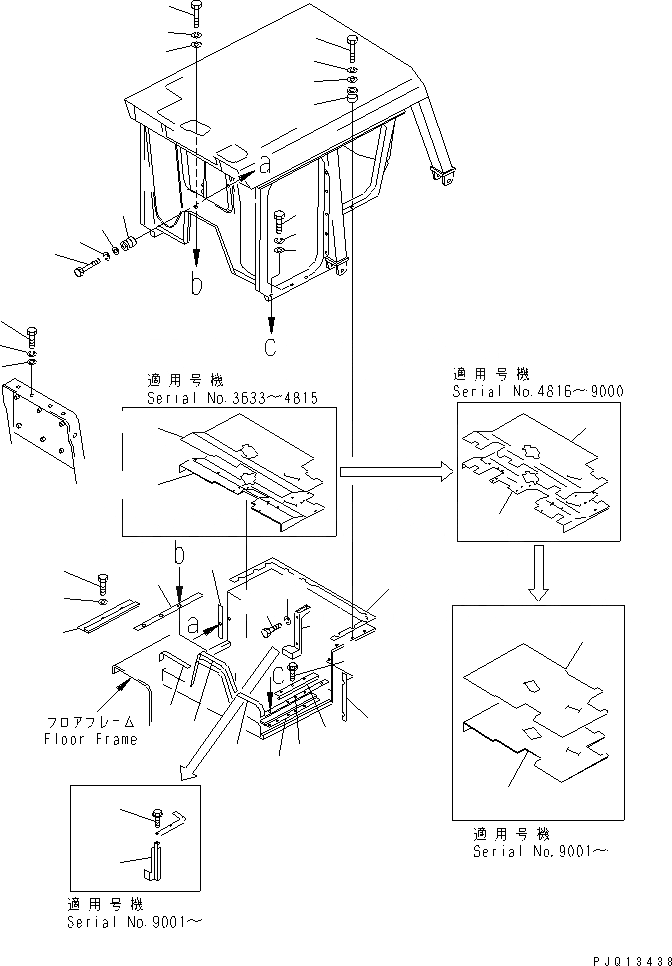 a

b

c

適用号機
Serial No.3633~4815

適用号機
Serial No.4816~9000

b

a

c

フロアフレーム
Floor Frame

適用号機
Serial No.9001~

適用号機
Serial No.9001~

PJQ13438