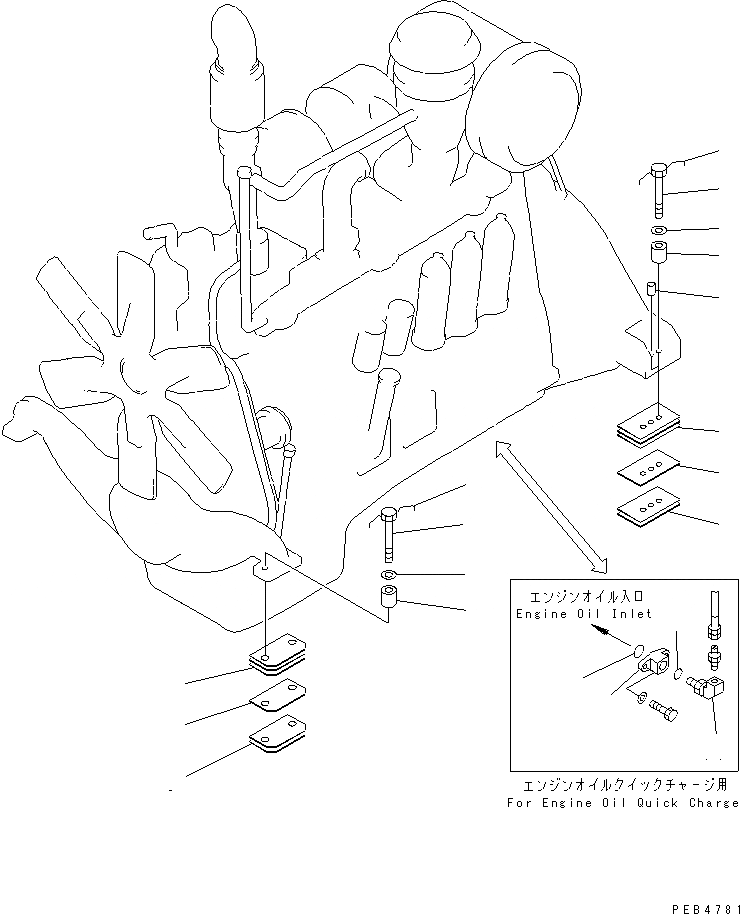 エンジンオイル入口
Engine Oil Inlet

エンジンオイルクイックチャージ用
For Engine Oil Quick Charge

PEB4781