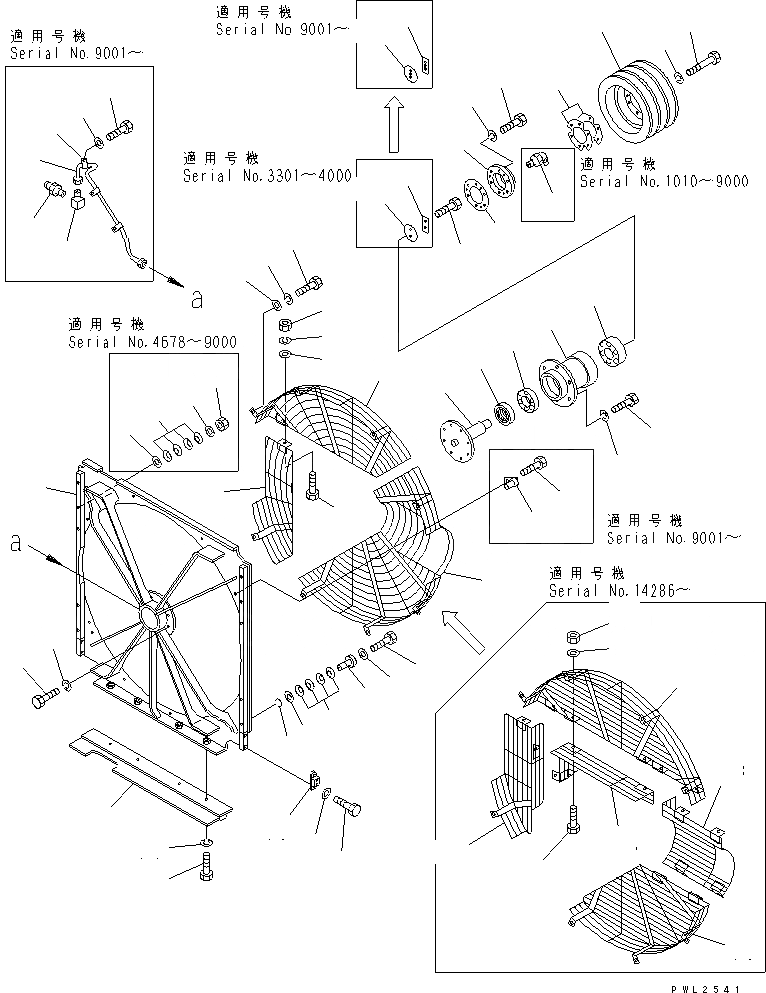 適用号機
Serial No.9001～

適用号機
Serial No 9001～

適用号機
Serial No.3301～4000

適用号機
Serial No.1010～9000

a

適用号機
Serial No.4678～9000

a

適用号機
Serial No.9001～

適用号機
Serial No.14286～

PWL2541