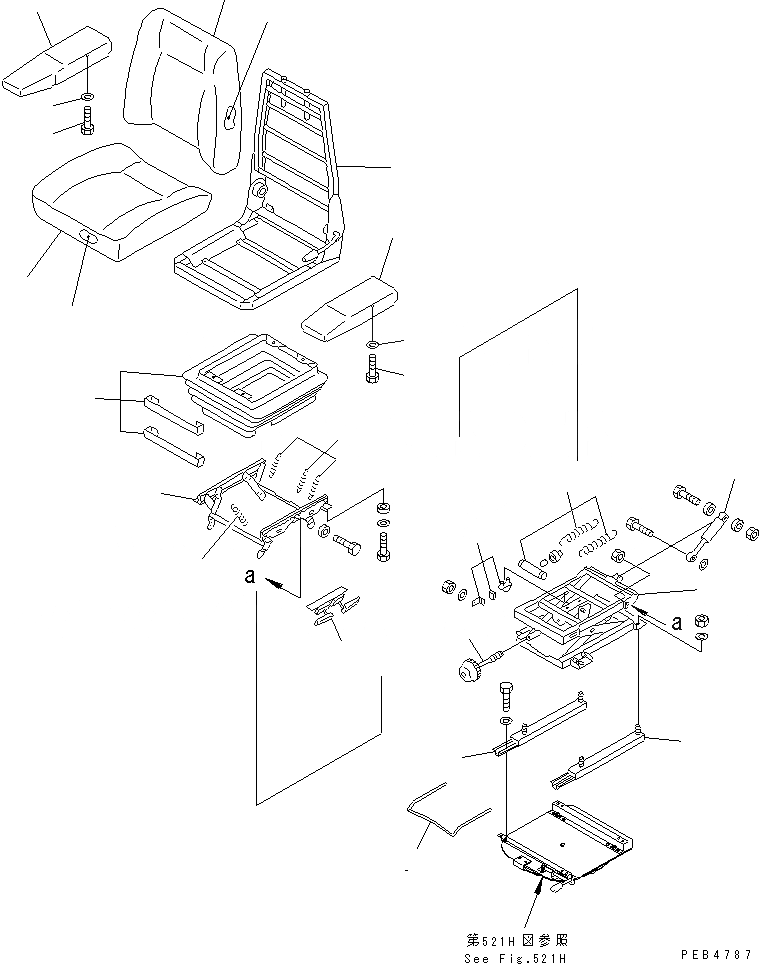 a

a

第521H図参照
See Fig.521H

PEB4787