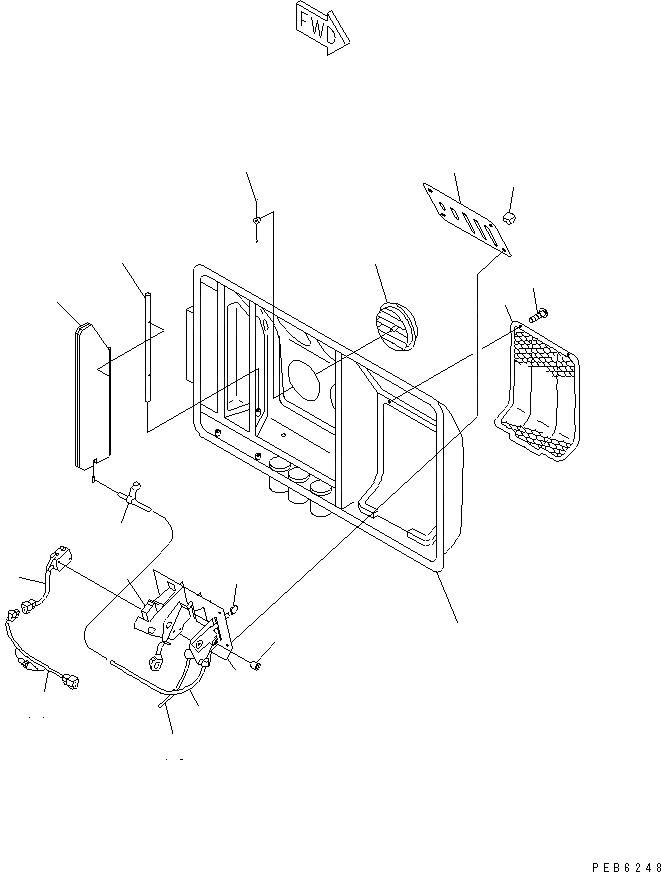 FWD

PEB6248