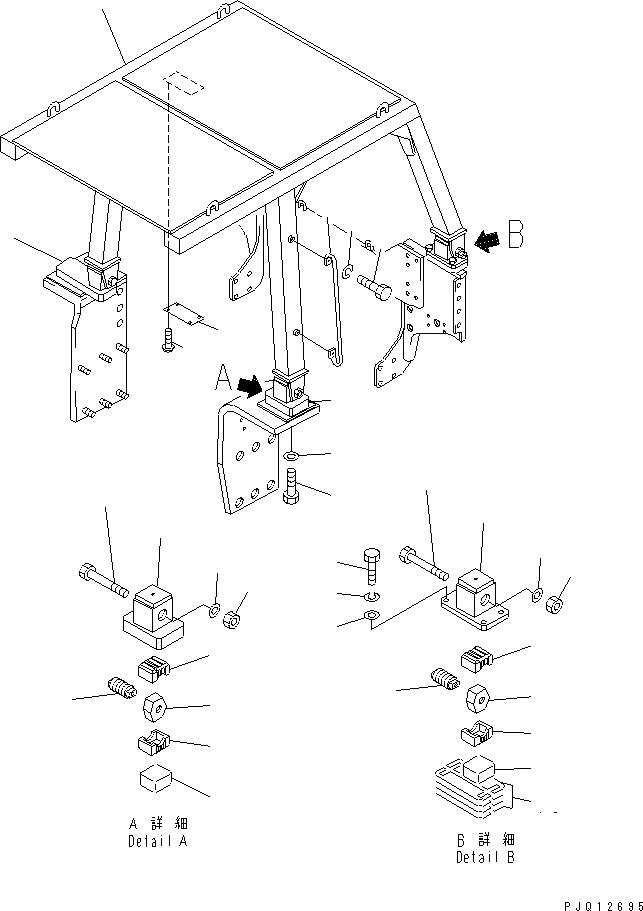 B

A

A 詳細
Detail A

B 詳細
Detail B

PJQ12695