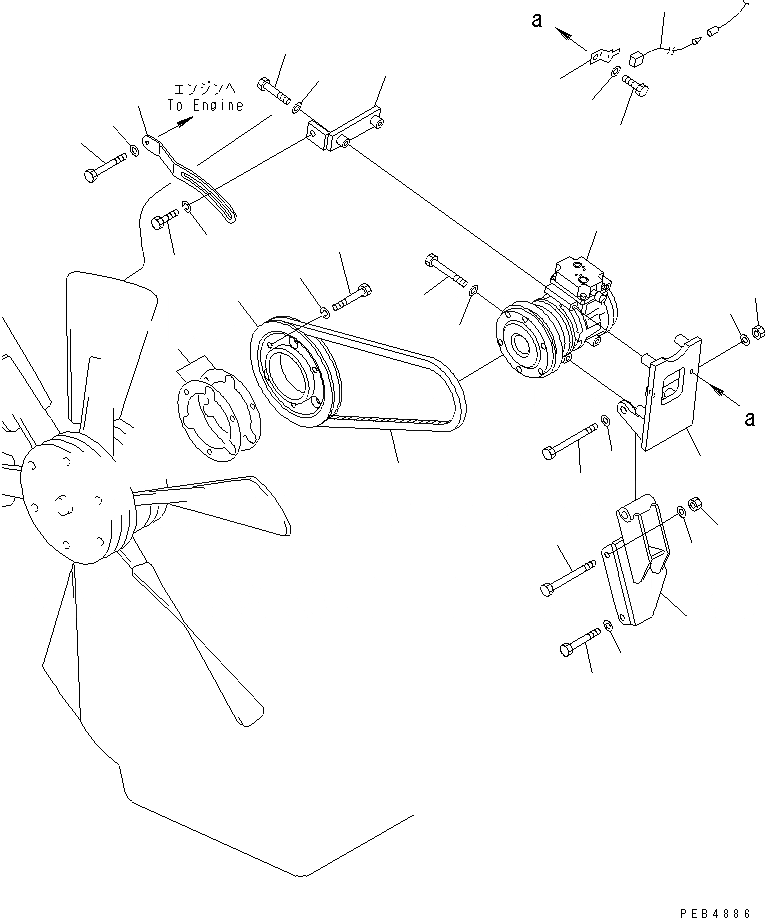 a

エンジンへ
To Engine

a

PEB4886