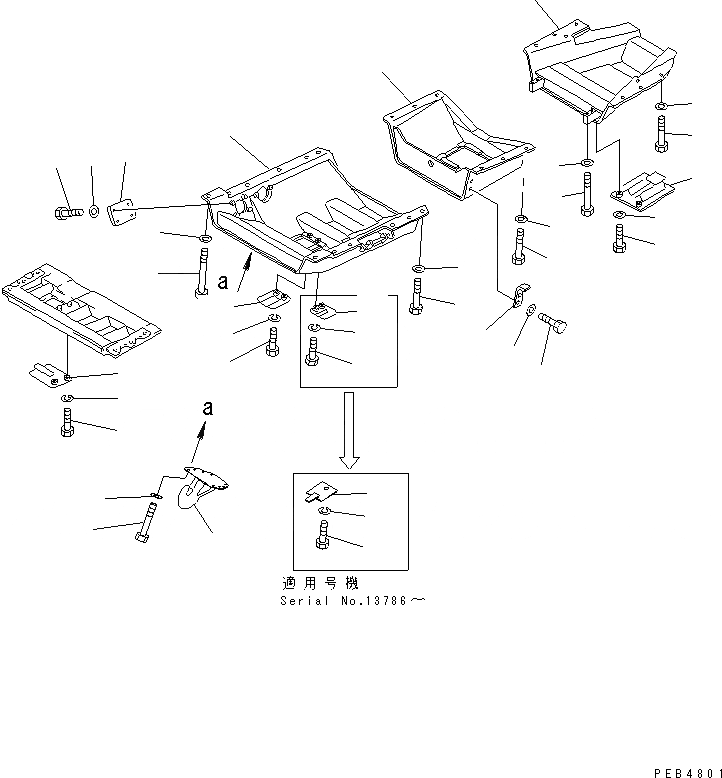 a

a

適用号機
Serial No.13786～

PEB4801