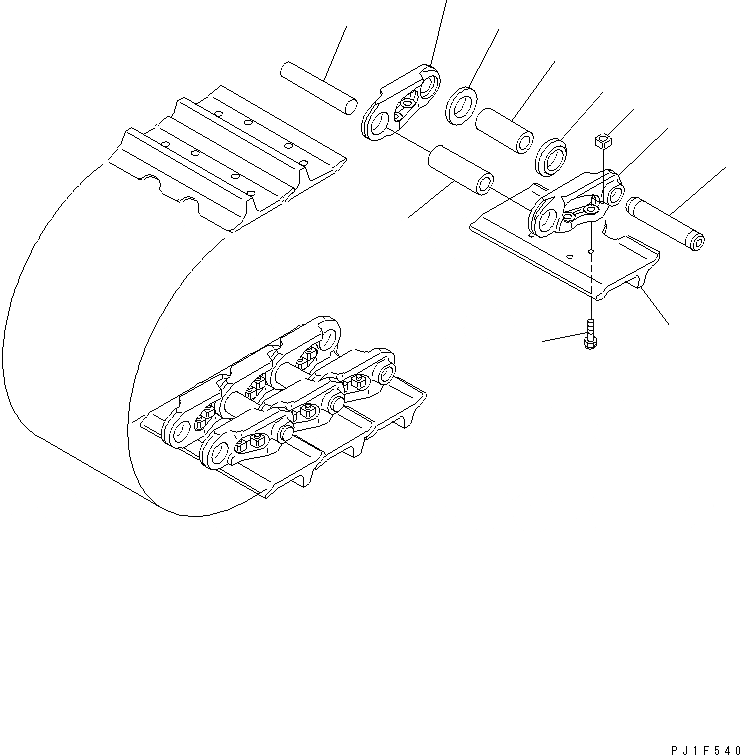 PJ1F540