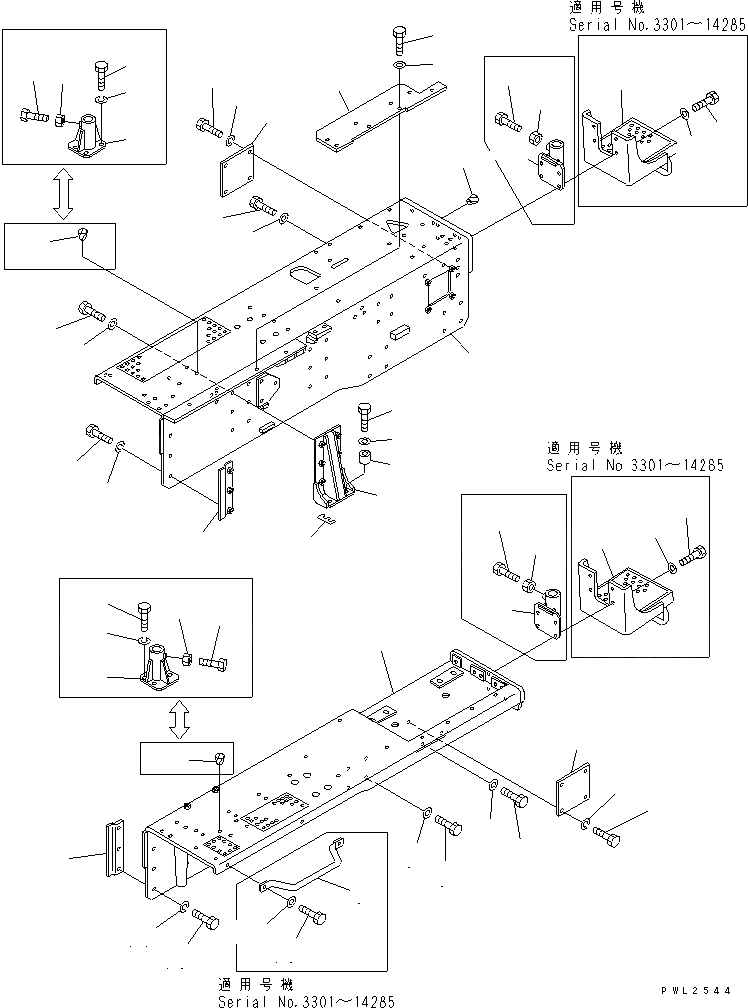 適用号機
Serial No.3301～14285

適用号機
Serial No 3301～14285

適用号機
Serial No.3301～14285

PWL2544