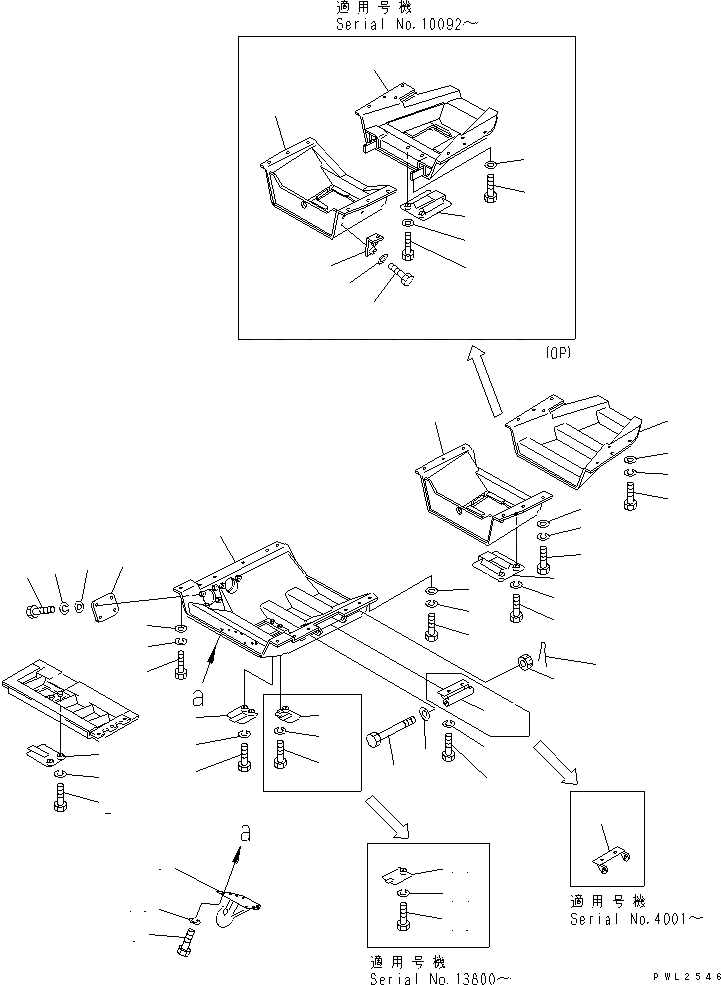 適用号機
Serial No.10092～

(OP)

a

a

適用号機
Serial No.4001～

適用号機
Serial No.13600～

PWL2546