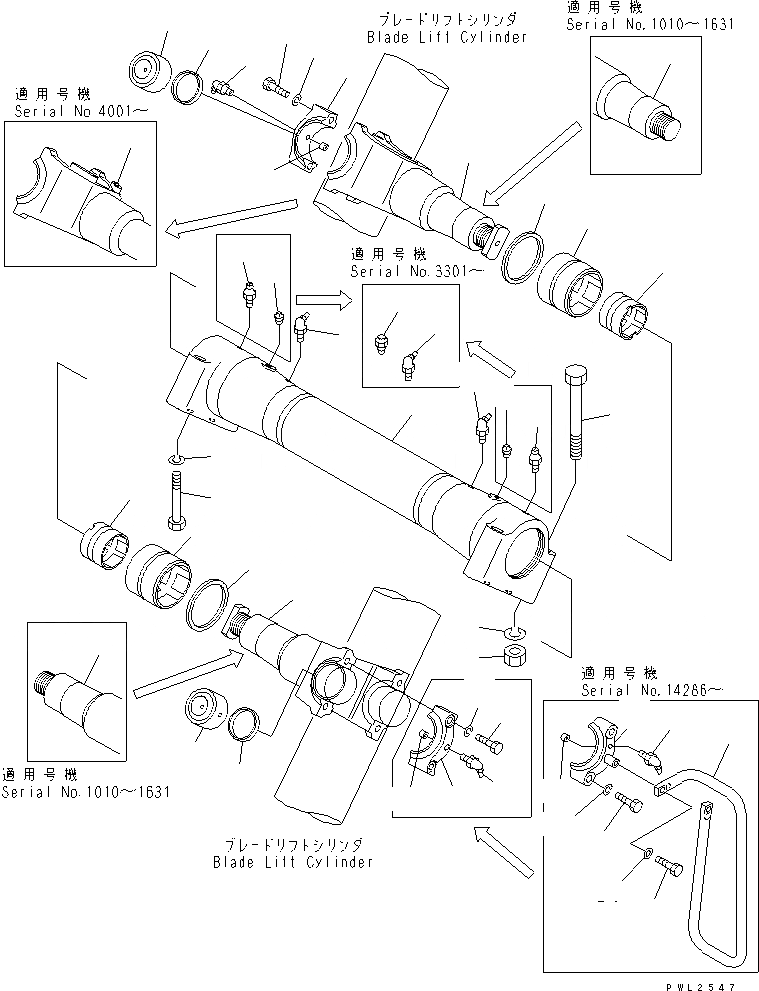 ブレードリフトシリンダ
Blade Lift Cylinder

適用号機
Serial No.1010~1631

適用号機
Serial No 4001~

適用号機
Serial No.3301~

適用号機
Serial No.14286~

適用号機
Serial No.1010~1631

ブレードリフトシリンダ
Blade Lift Cylinder

PWL2547