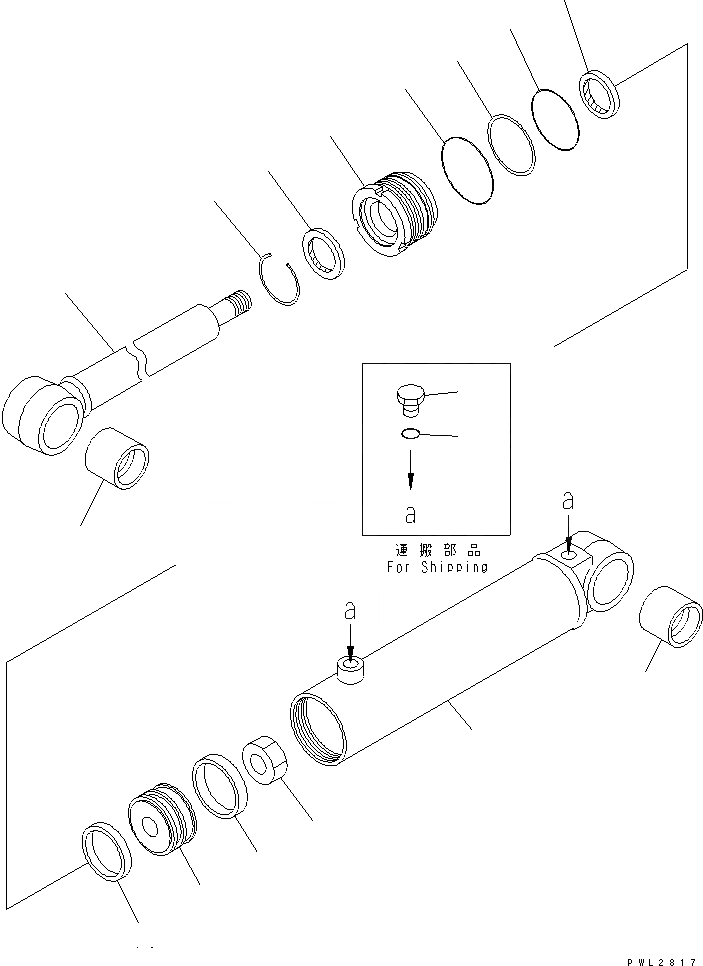 a

運搬部品
For Shipping

a

a

PWL2817