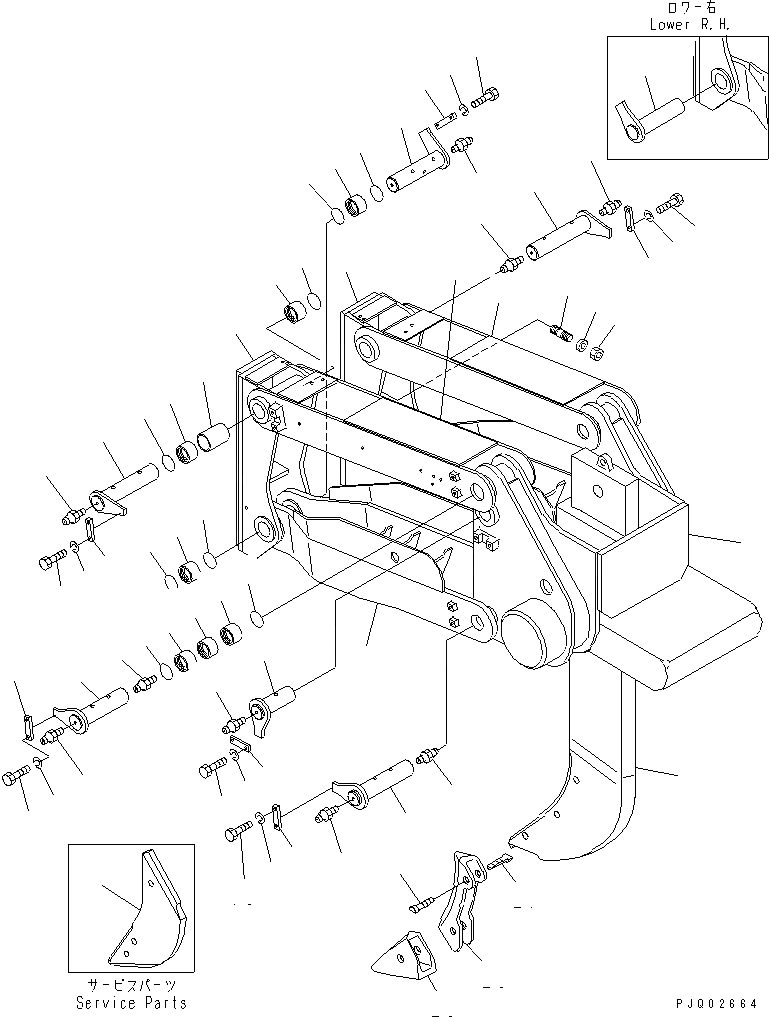 ロワー右
Lower R.H.

サービスパーツ
Service Parts

PJQ02664