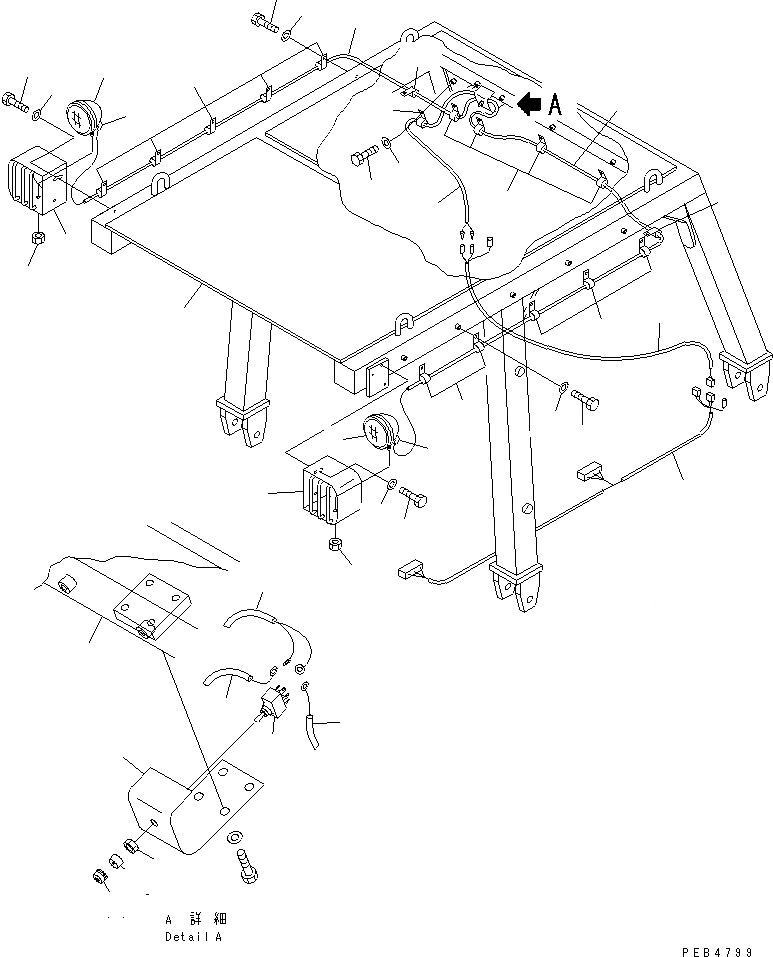 A

A 詳細
Detail A

PEB4799