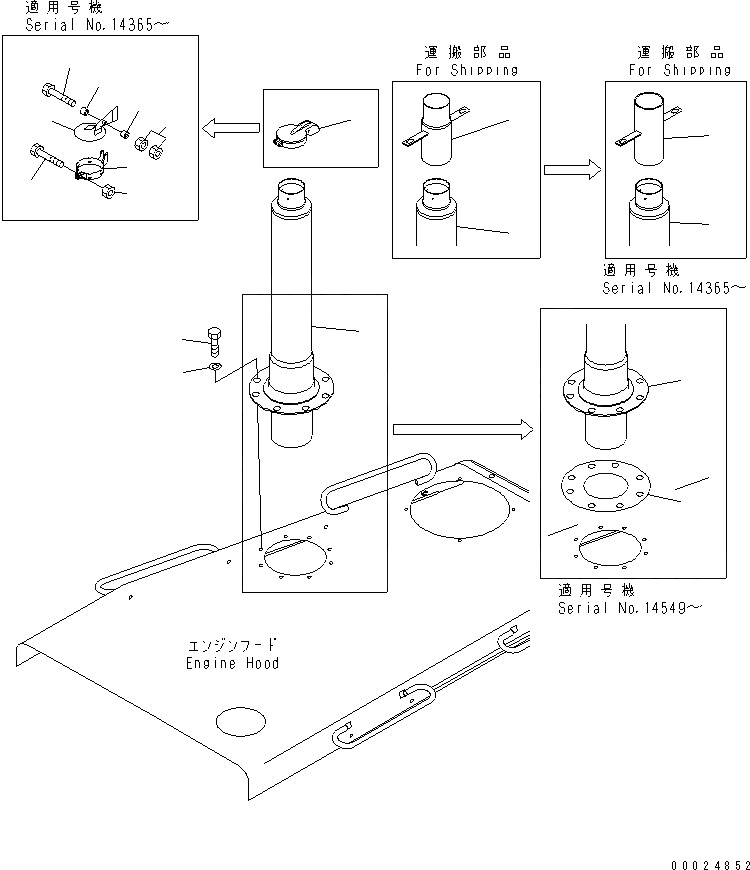 適用号機
Serial No.14365～

運搬部品
For Shipping

運搬部品
For Shipping

適用号機
Serial No.14365～

適用号機
Serial No.14549～

エンジンフード
Engine Hood

00024852