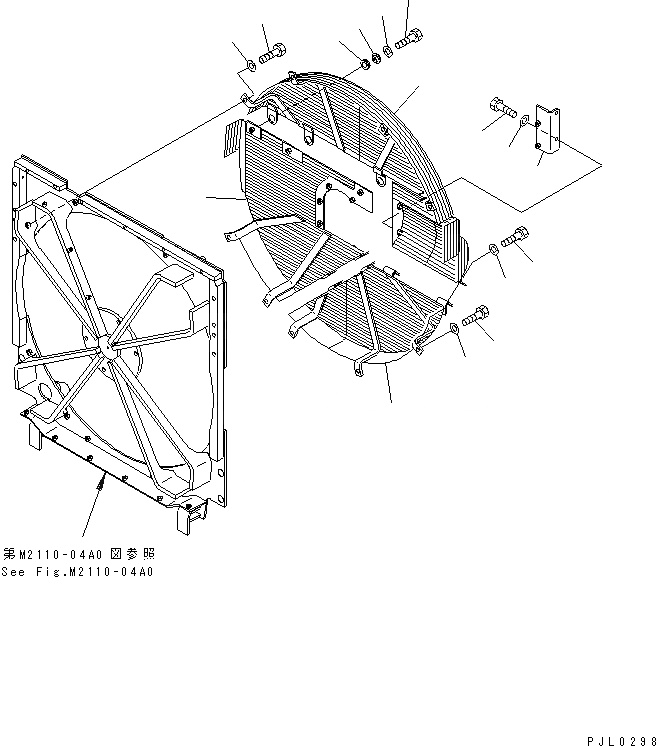 第M2110-04A0 図参照
See Fig.M2110-04A0

PJL0298