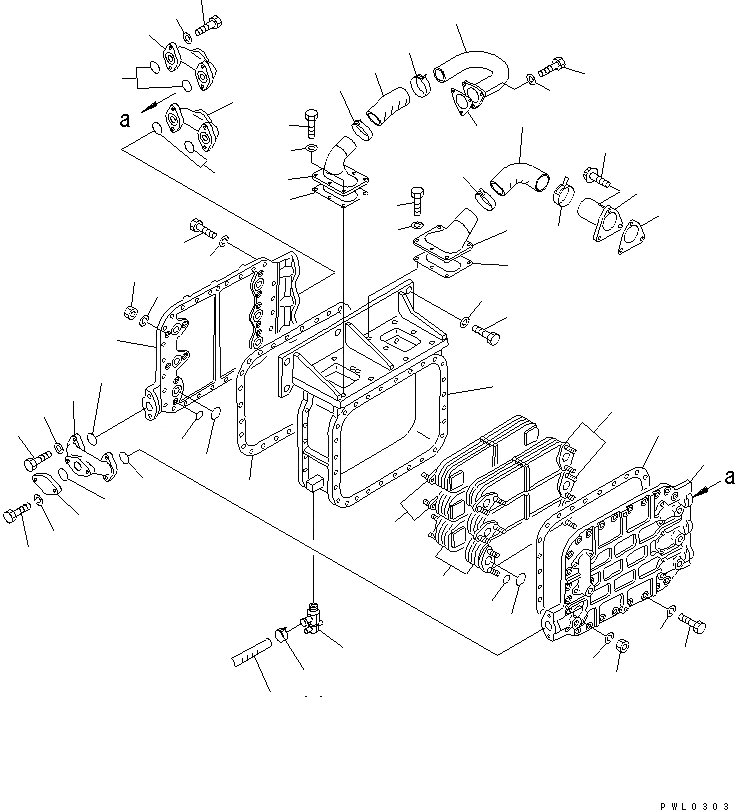 a

a

PWL0303