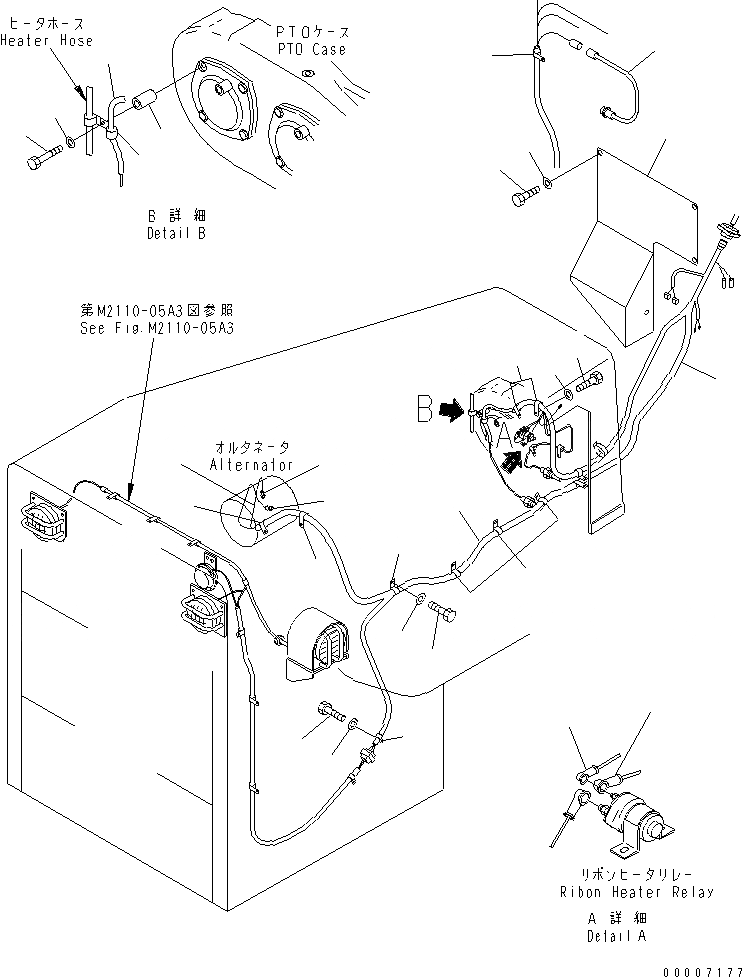 ヒータホース
Heater Hose

PTOケース
PTO Case

B 詳細
Detail B

第M2110-05A3図参照
See Fig.M2110-05A3

オルタネータ
Alternator

B

A

リボンヒータリレー
Ribon Heater Relay

A 詳細
Detail A

00007177