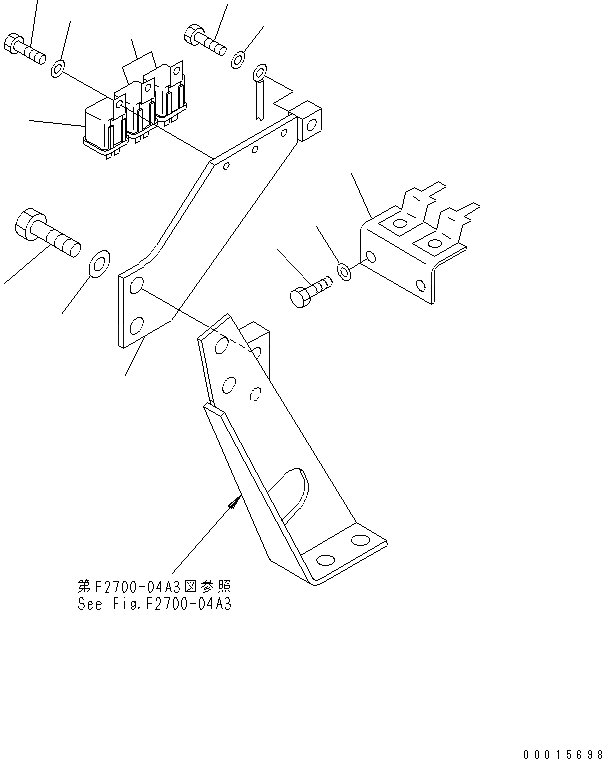 第F2700-04A3図参照
See Fig.F2700-04A3

00015698