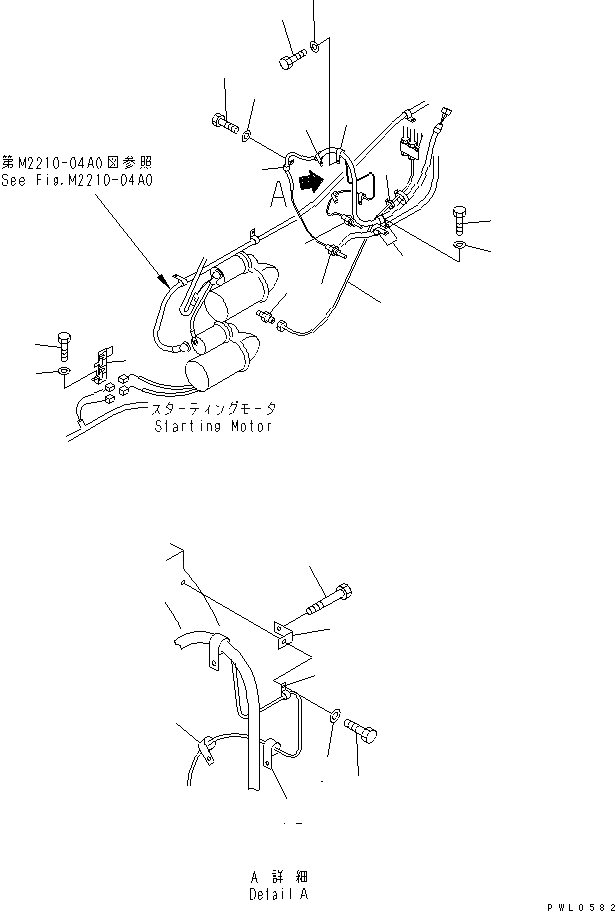 第M2210-04A0図参照
See Fig.M2210-04A0

A

スターティングモータ
Starting Motor

A 詳細
Detail A

PWL0582