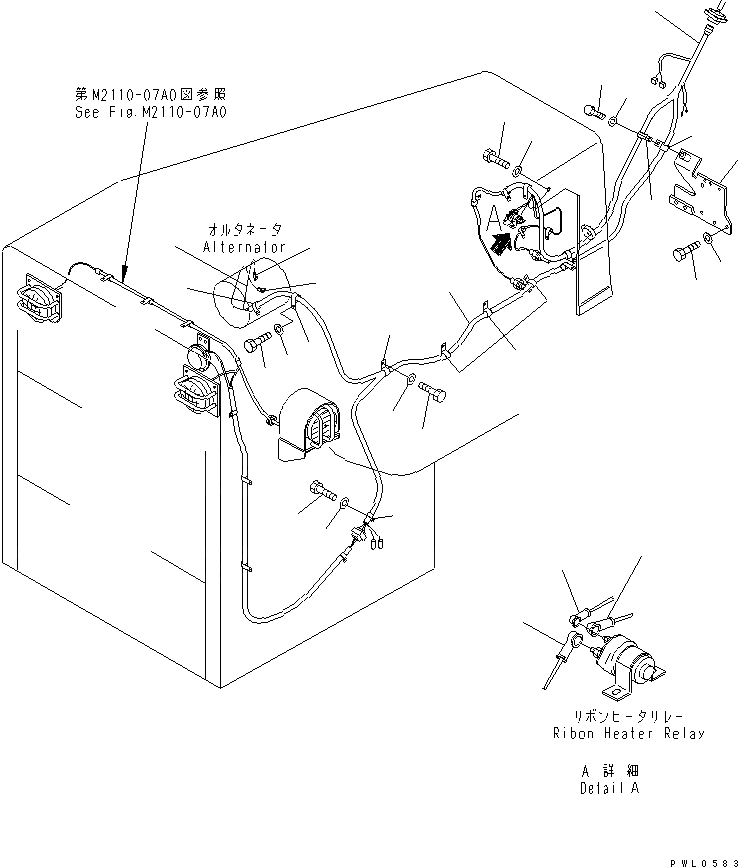 第M2110-07A0図参照
See Fig.M2110-07A0

オルタネータ
Alternator

A

リボンヒータリレー
Ribon Heater Relay

A 詳 細
Detail A

PWL0583