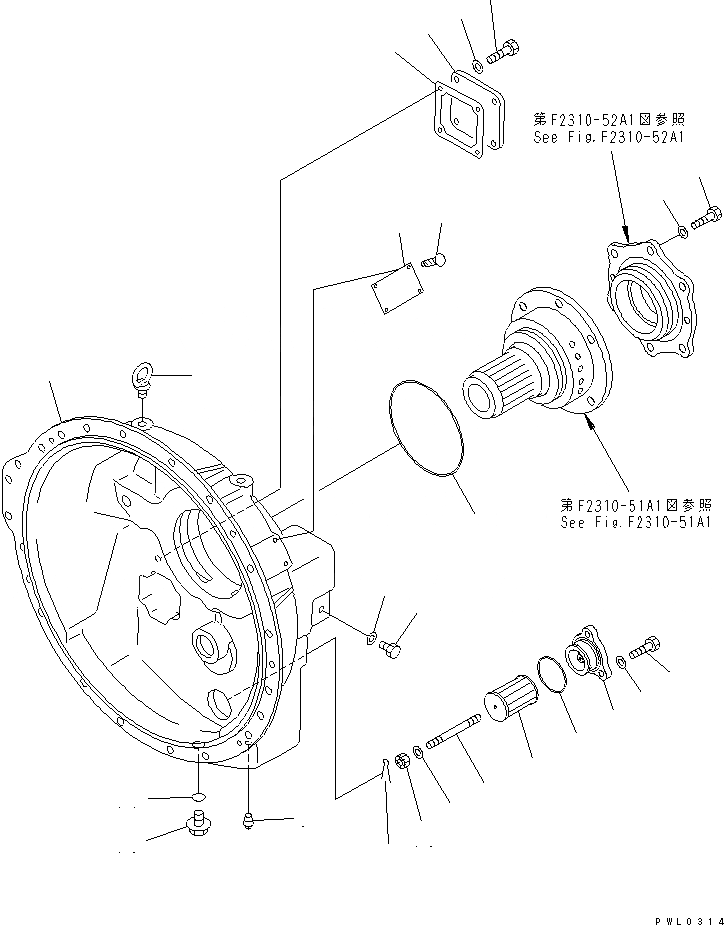 第F2310-52A1図参照
See Fig.F2310-52A1

第F2310-51A1図参照
See Fig.F2310-51A1

PWL0314