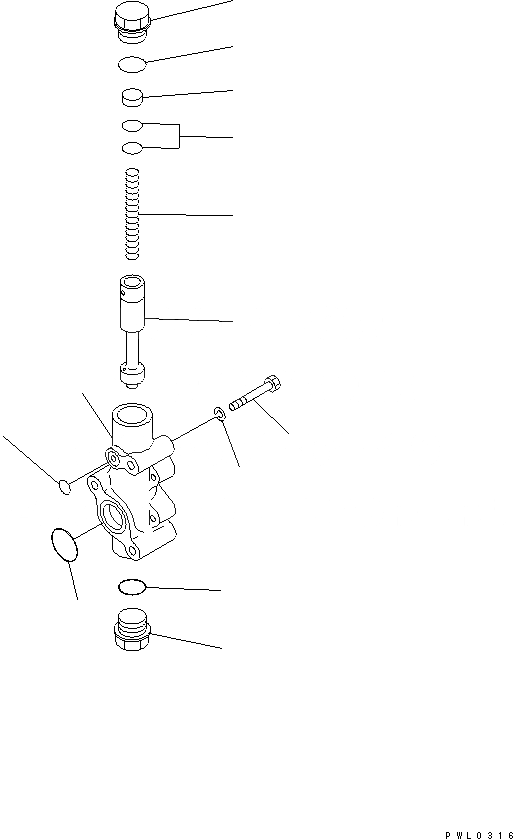 PWL0316