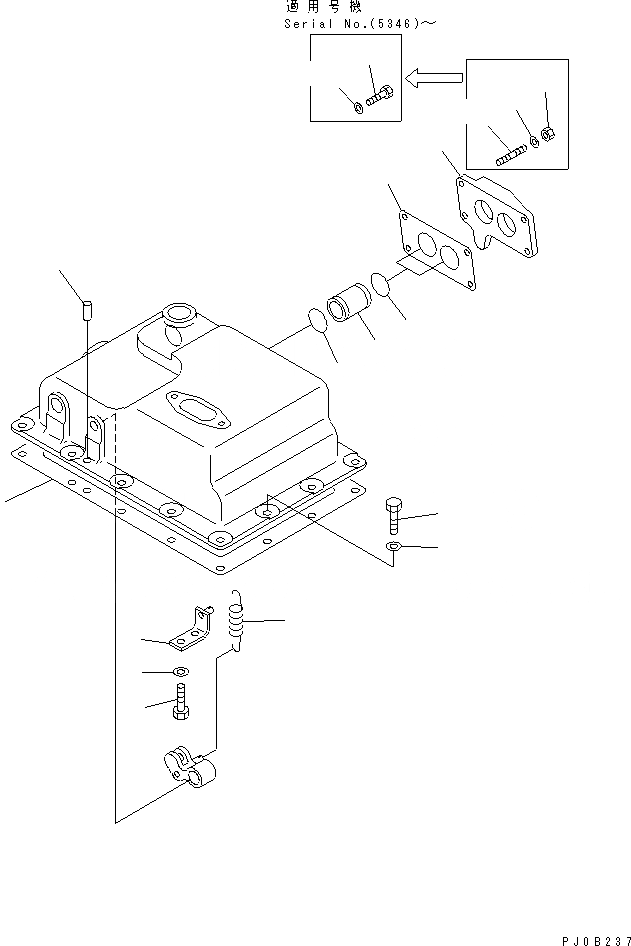 適用号機
Serial No.(5346)～

PJ0B237