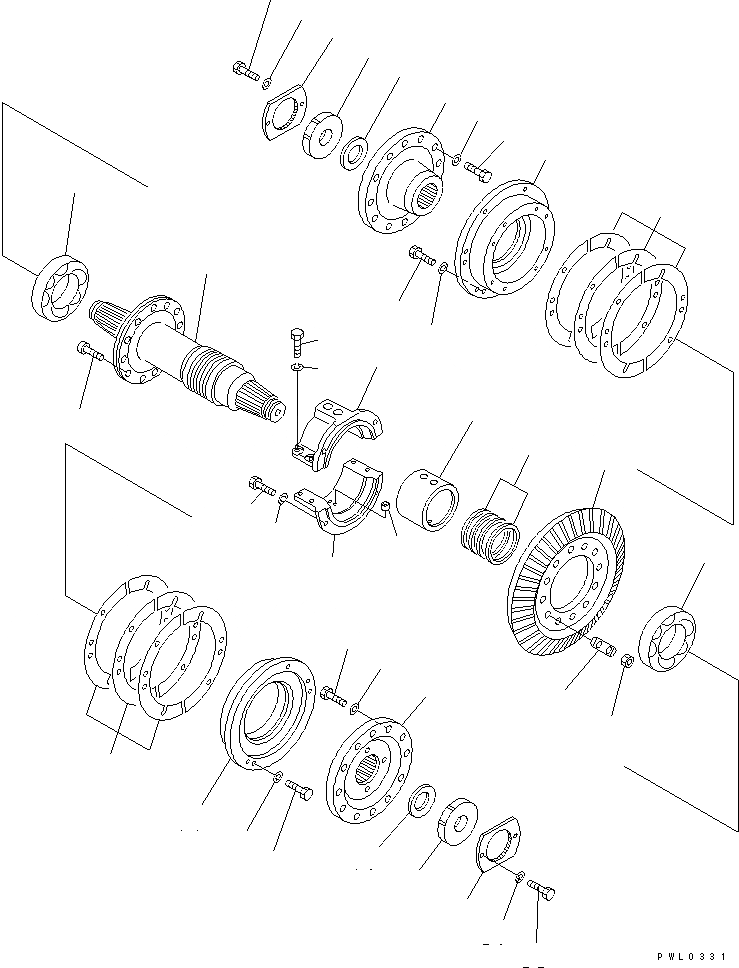 PWL0331