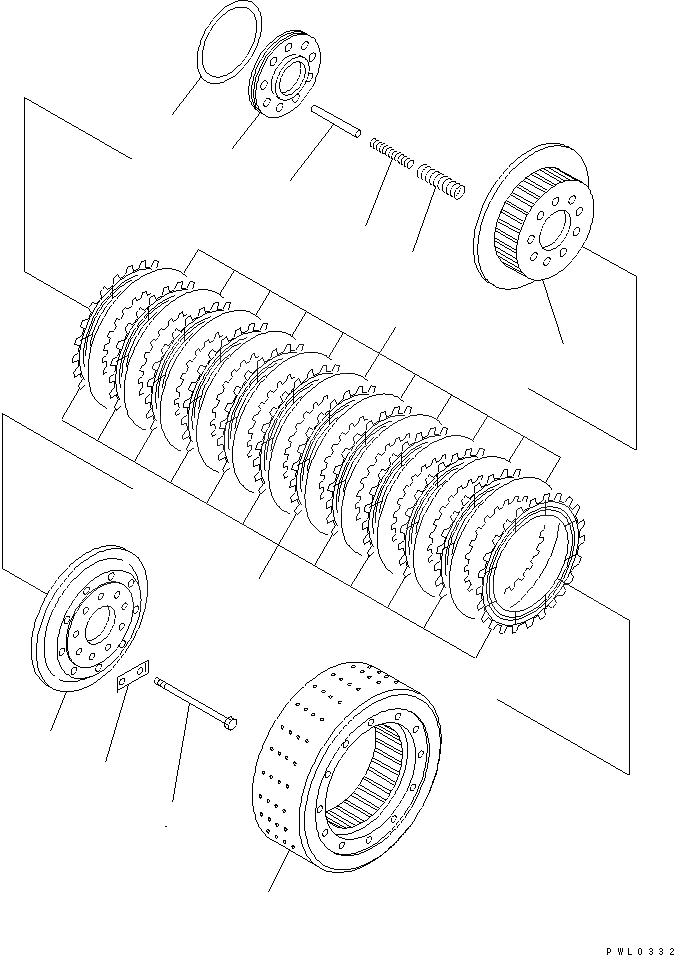 PWL0332