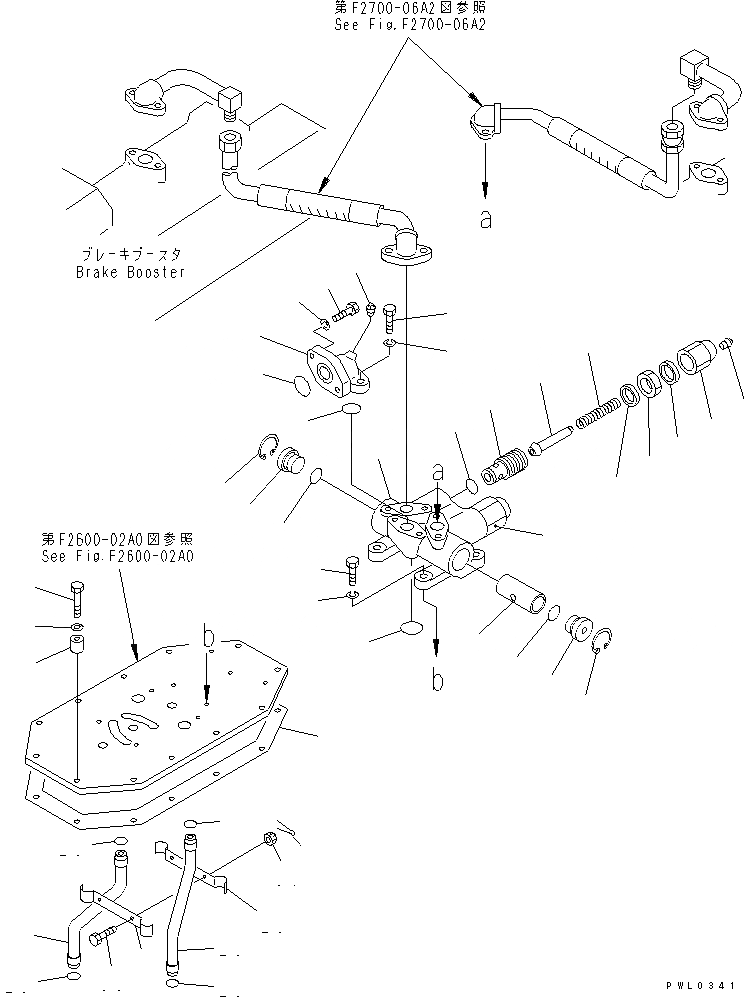 第F2700-06A2図参照
See Fig.F2700-06A2

a

ブレーキブースタ
Brake Booster

a

第F2600-02A0図参照
See Fig.F2600-02A0

b

b

PWL0341