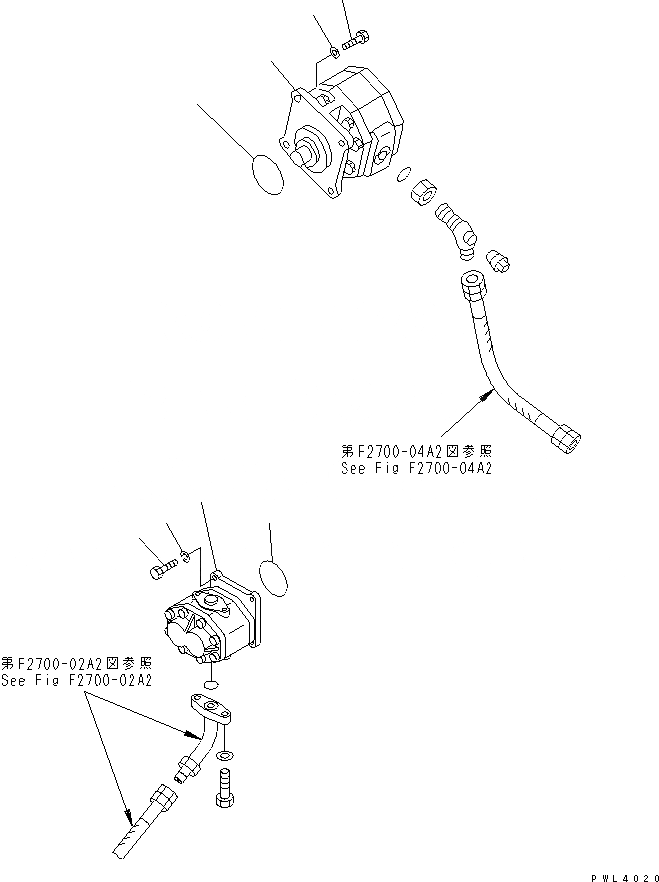 第F2700-04A2図参照
See Fig F2700-04A2

第F2700-02A2図参照
See Fig F2700-02A2

PWL4020