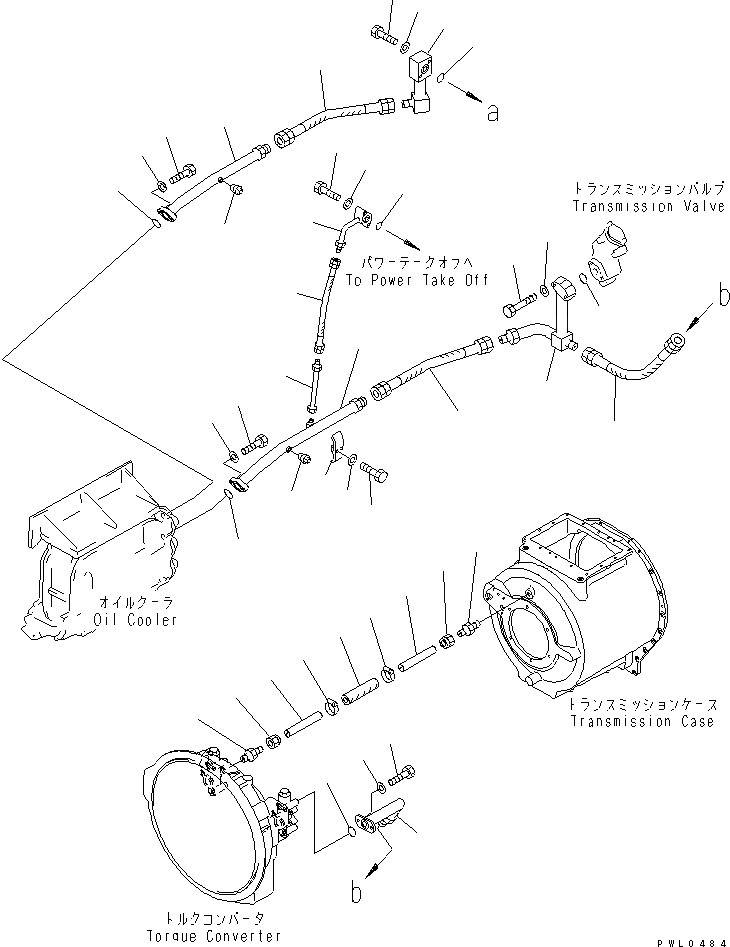 a

トランスミッションバルブ
Transmission Valve

パワーテークオフへ
To Power Take Off

b

オイルクーラ
Oil Cooler

トランスミッションケース
Transmission Case

b

トルクコンバータ
Torque Converter

PWL0484