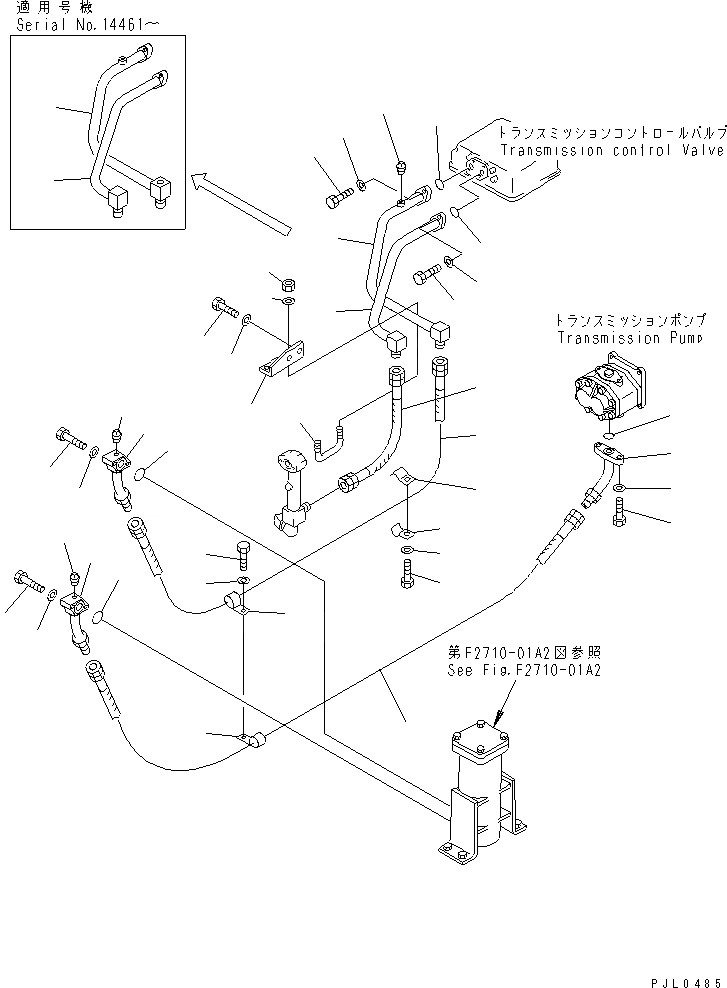 適用号機
Serial No.14461～

トランスミッションコントロールバルブ
Transmission control Valve

トランスミッションポンプ
Transmission Pump

第F2710-01A2図参照
See Fig.F2710-01A2

PJL0485