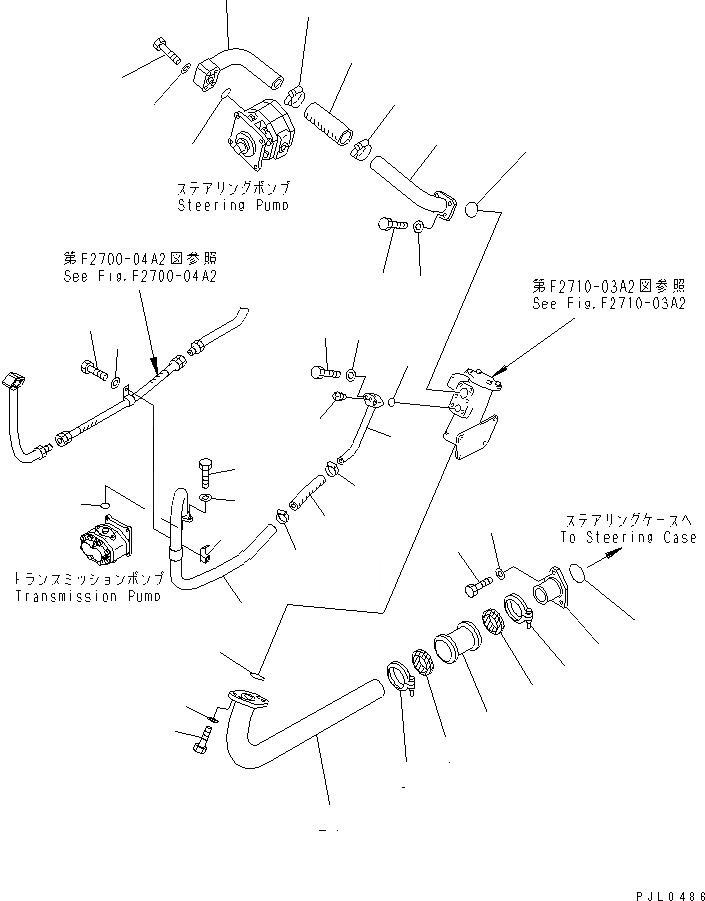 ステアリングポンプ
Steering Pump

第F2700-04A2図参照
See Fig.F2700-04A2

第F2710-03A2図参照
See Fig.F2710-03A2

ステアリングケースへ
To Steering Case

トランスミッションポンプ
Transmission Pump

PJL0486