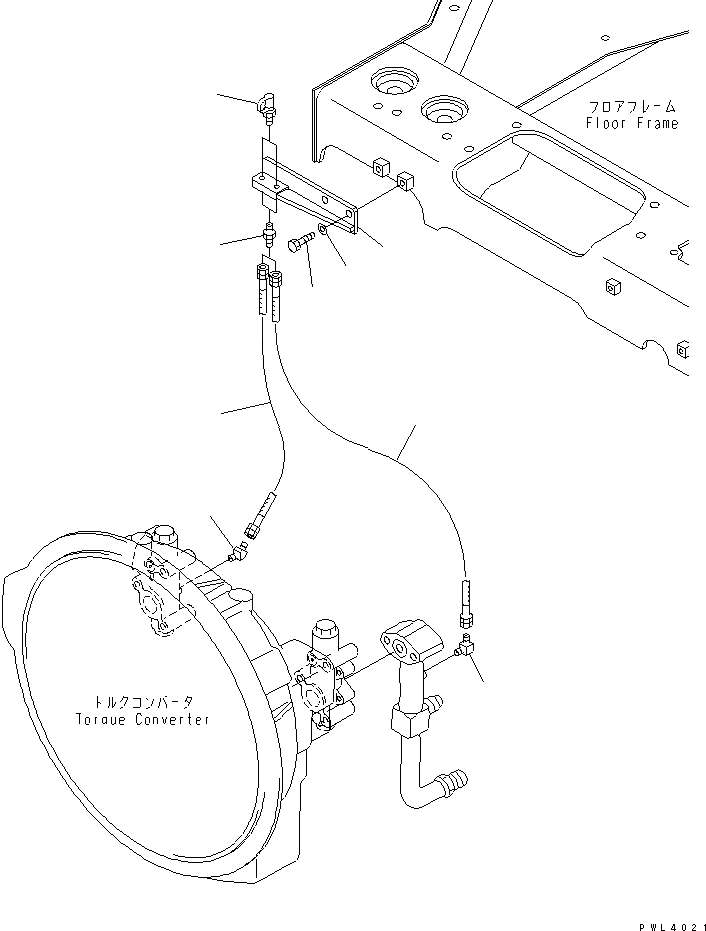 フロアフレーム
Floor Frame

トルクコンバータ
Torque Converter

PWL4021