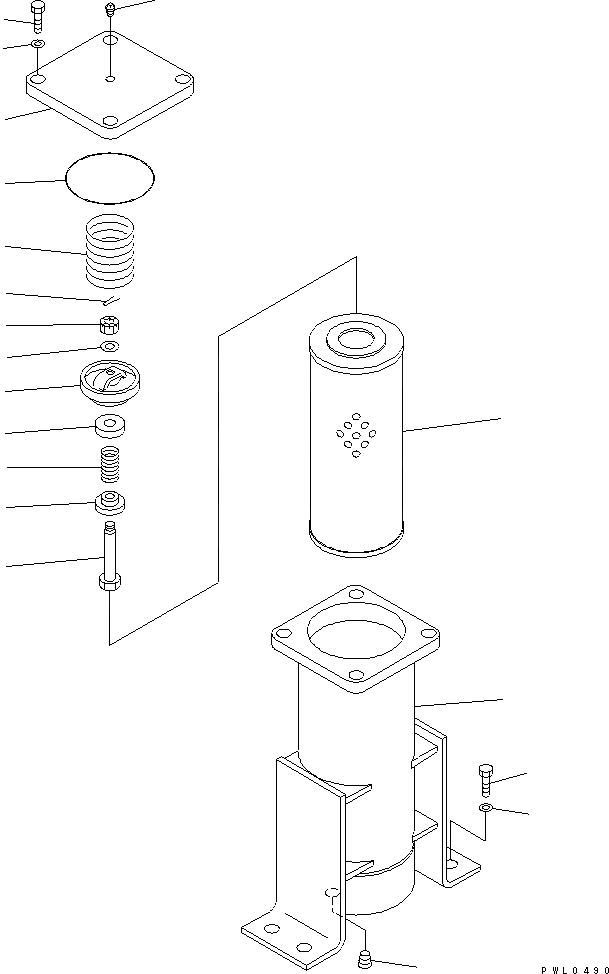 PWL0490